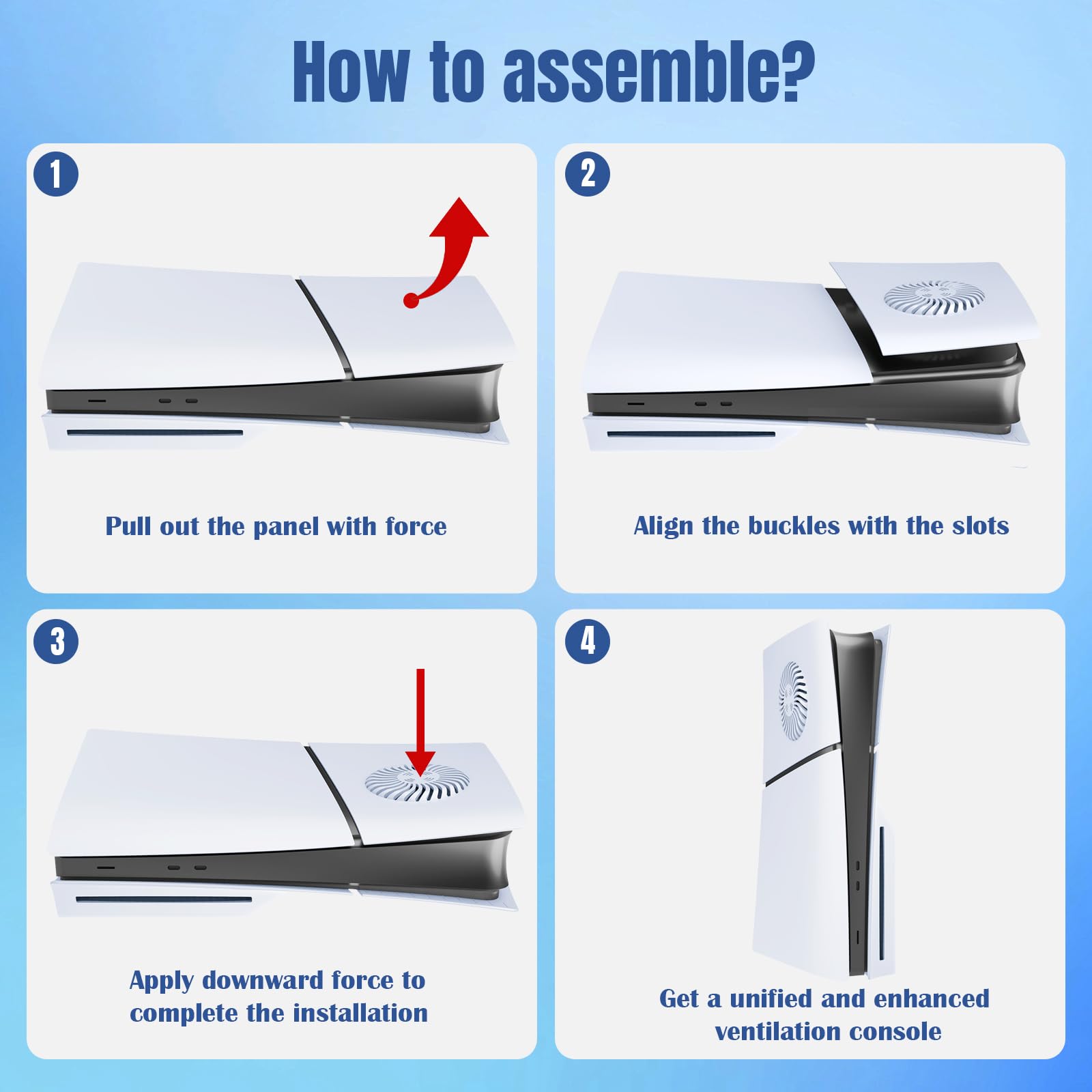 How to assemble?

1

Pull out the panel with force

2

Align the buckles with the slots

3

Apply downward force to complete the installation

4

Get a unified and enhanced ventilation console